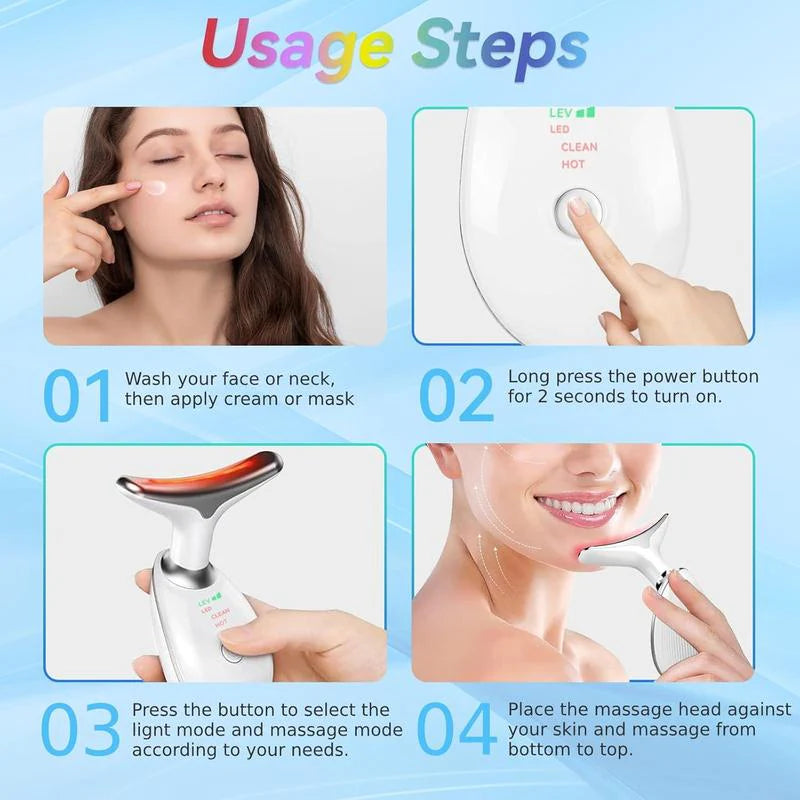 Usage Steps

LEV
LED
CLEAN
HOT

01 Wash your face or neck, then apply cream or mask

02 Long press the power button for 2 seconds to turn on.

LEV
LED
CLEAN
HOT

03 Press the button to select the light mode and massage mode according to your needs.

04 Place the massage head against your skin and massage from bottom to top.